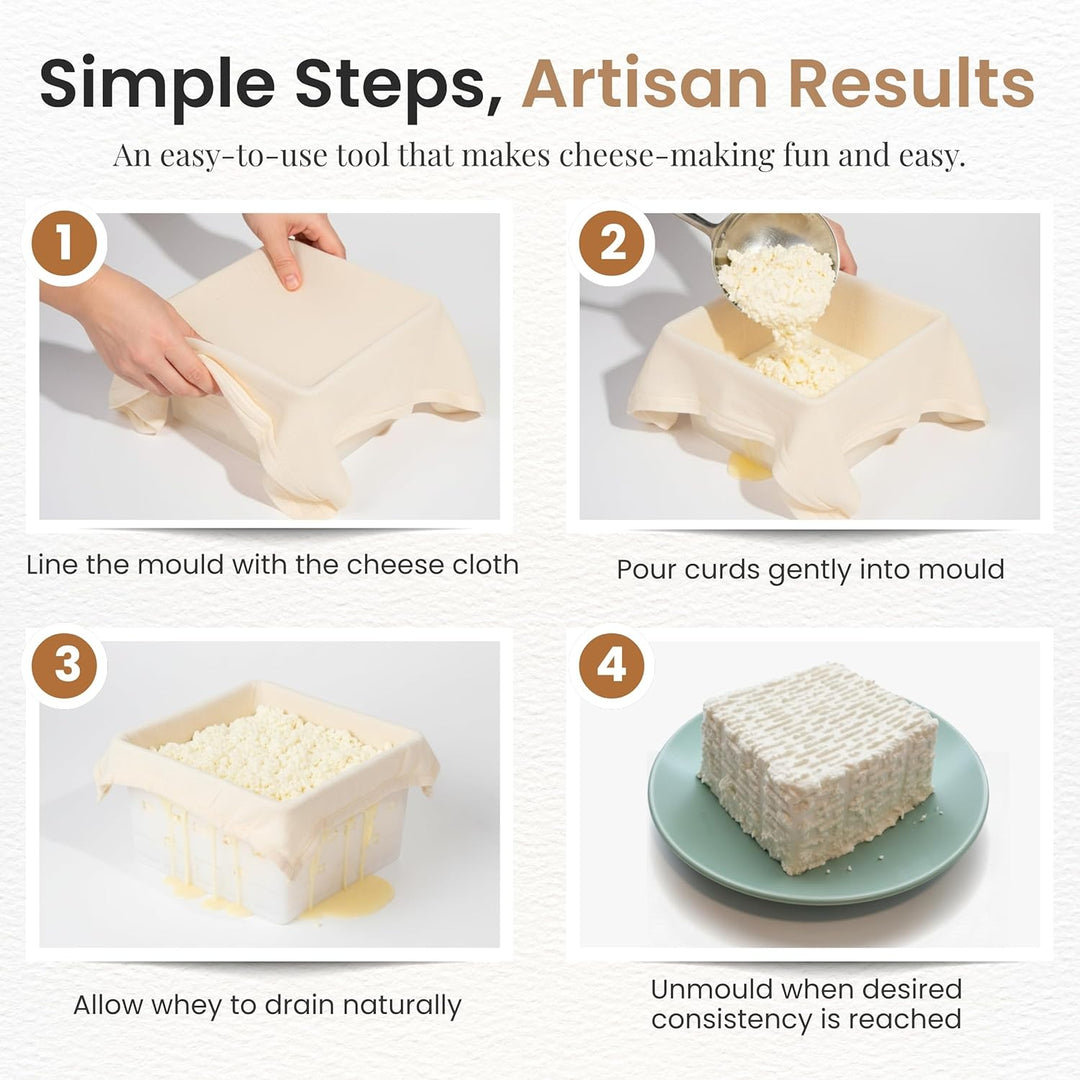 Simple Steps, Artisan Results

An easy-to-use tool that makes cheese-making fun and easy.

1

Line the mould with the cheese cloth

2

Pour curds gently into mould

3

Allow whey to drain naturally

4

Unmould when desired consistency is reached